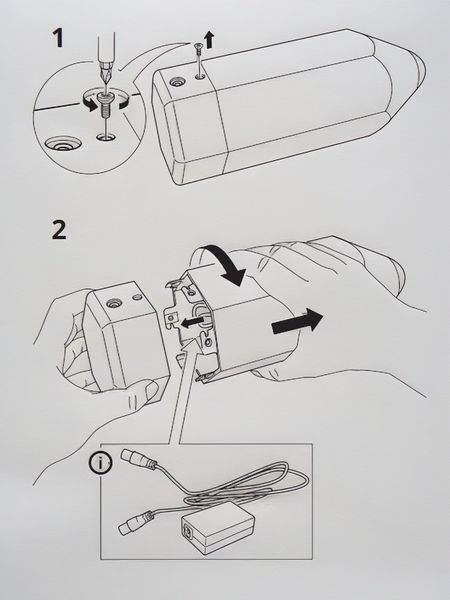 1

2

i